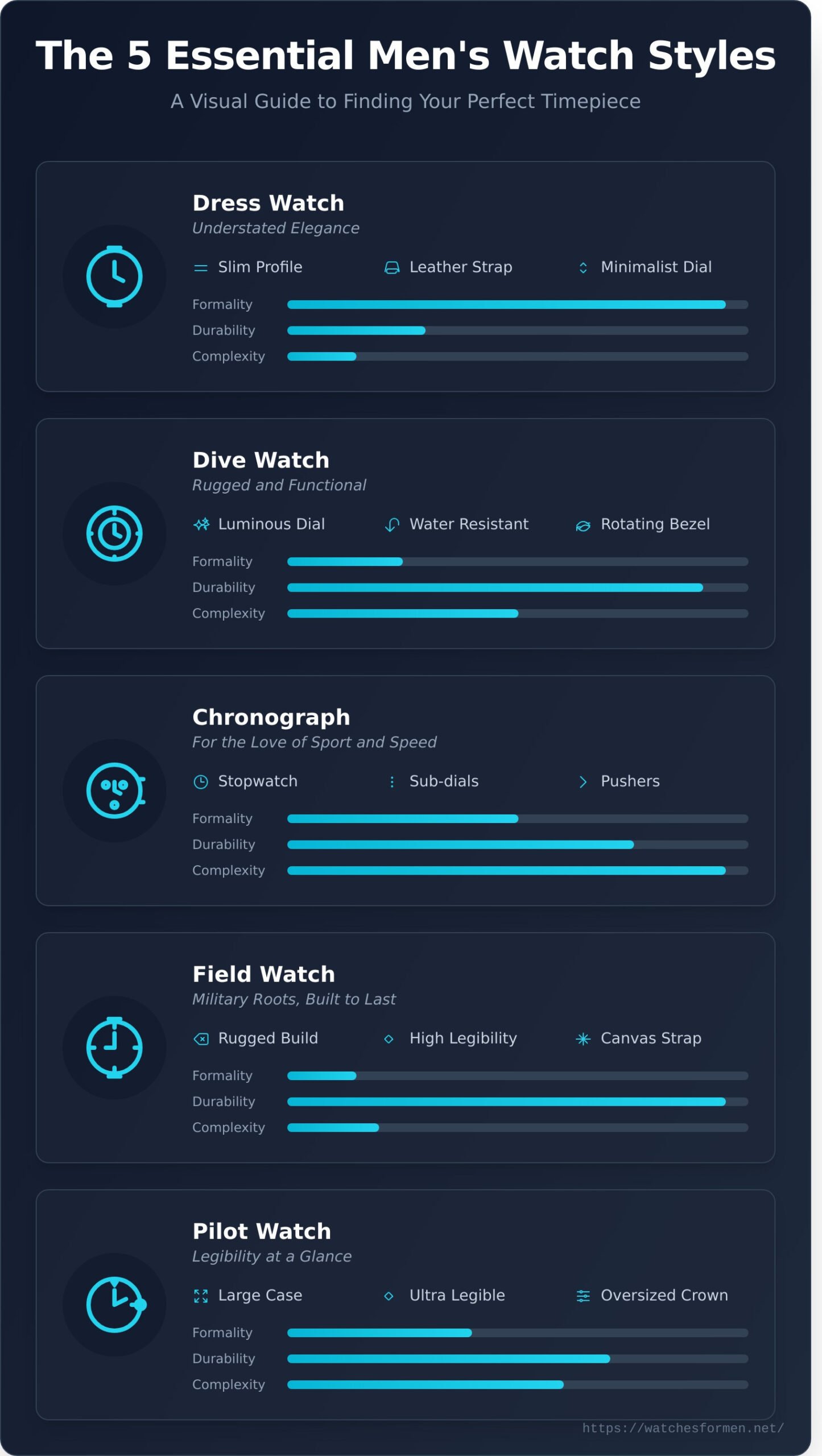 The 5 Essential Men's Watch Styles

A Visual Guide to Finding Your Perfect Timepiece

Dress Watch

Understated Elegance

Slim Profile Leather Strap Minimalist Dial

Formality
Durability
Complexity

Dive Watch

Rugged and Functional

Luminous Dial Water Resistant Rotating Bezel

Formality
Durability
Complexity

Chronograph

For the Love of Sport and Speed

Stopwatch Sub-dials Pushers

Formality
Durability
Complexity

Field Watch

Military Roots, Built to Last

Rugged Build High Legibility Canvas Strap

Formality
Durability
Complexity

Pilot Watch

Legibility at a Glance

Large Case Ultra Legible Oversized Crown

Formality
Durability
Complexity

https://watchesformen.net/